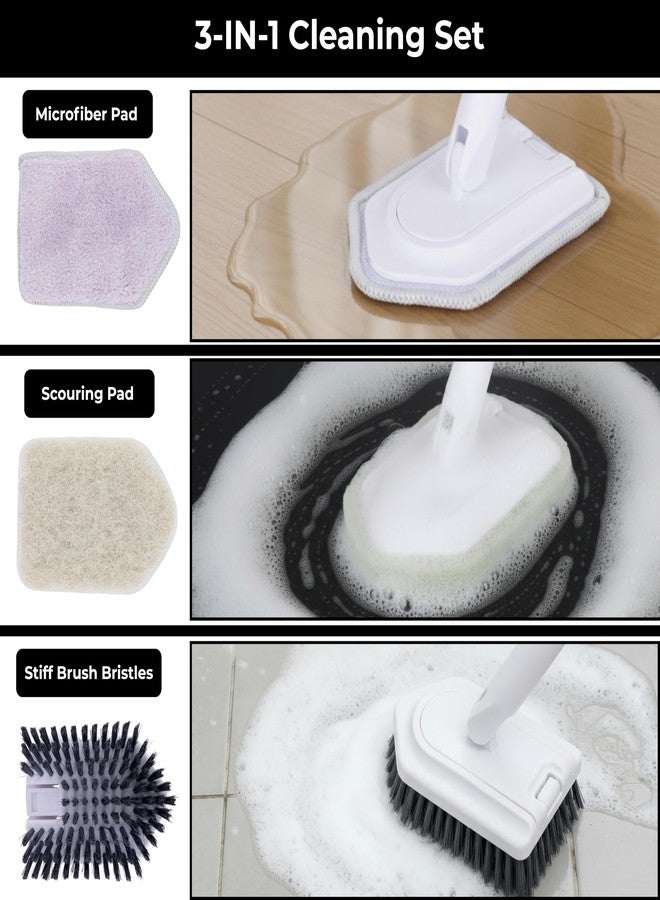 3-IN-1 Cleaning Set

Microfiber Pad

Scouring Pad

Stiff Brush Bristles